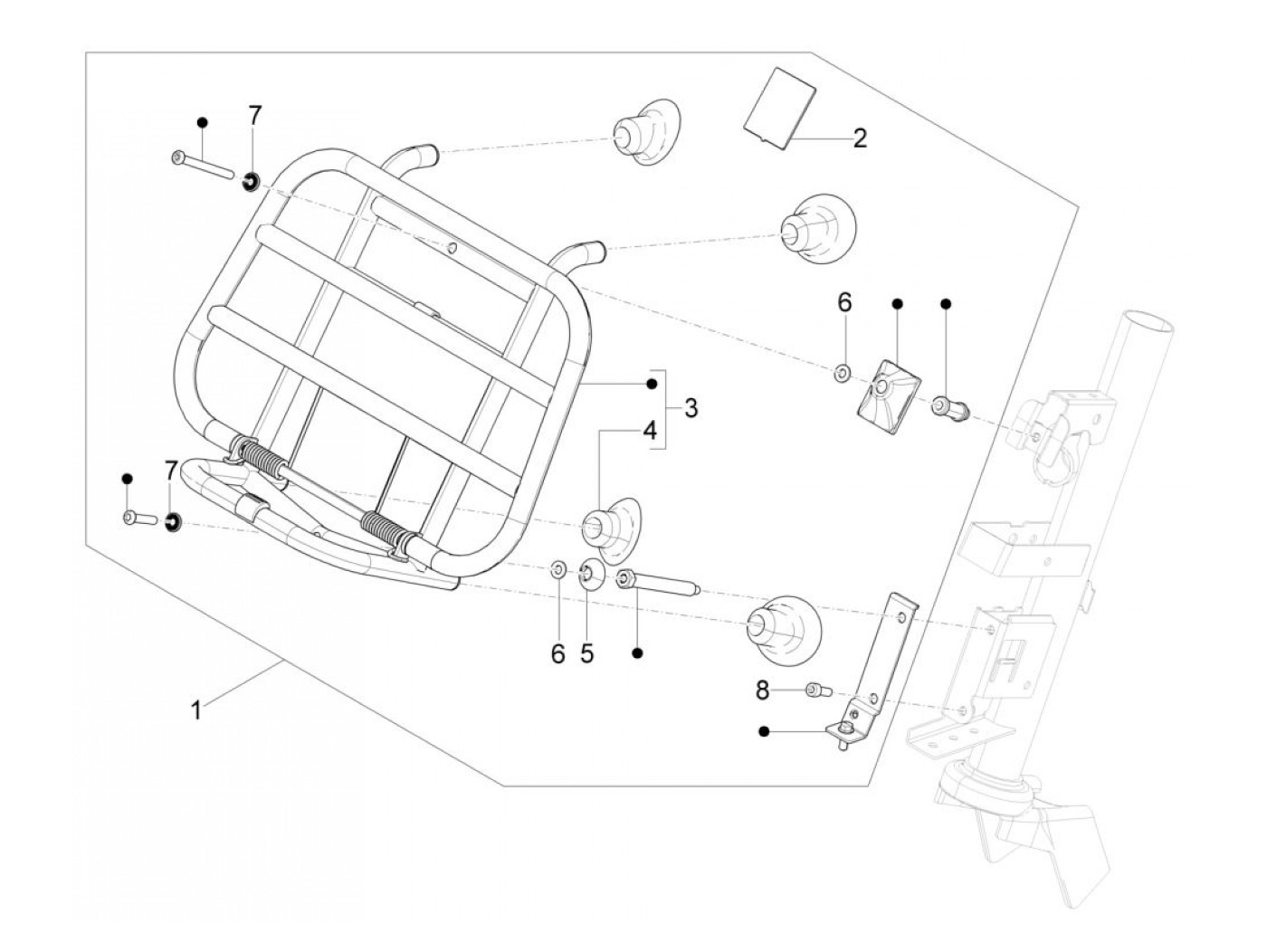 7
2
6
3
4
7
6
5
8
1