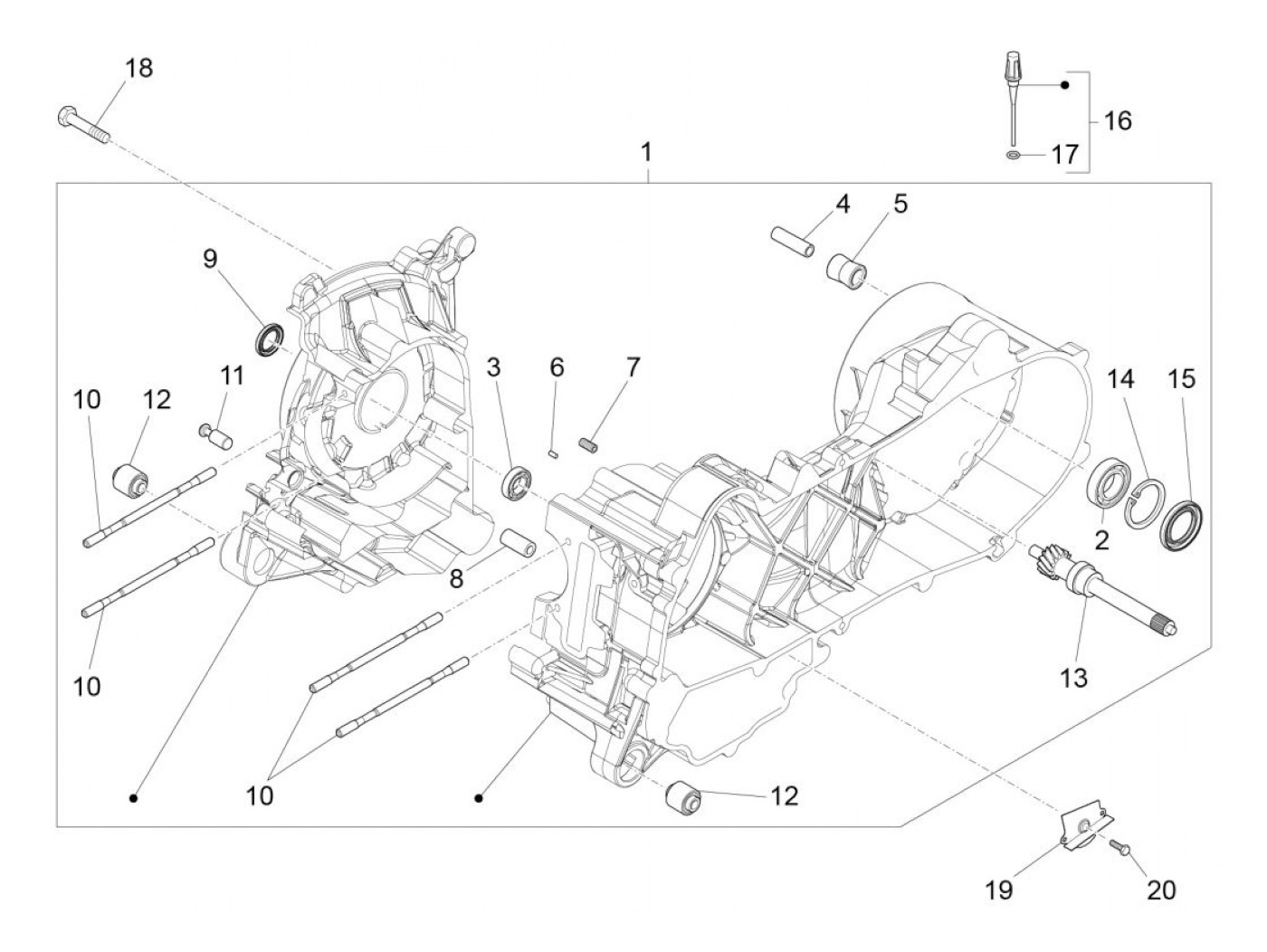 18
16
17
1
4
5
9
3
6
7
11
10
12
14
15
2
8
10
13
10
12
19
20