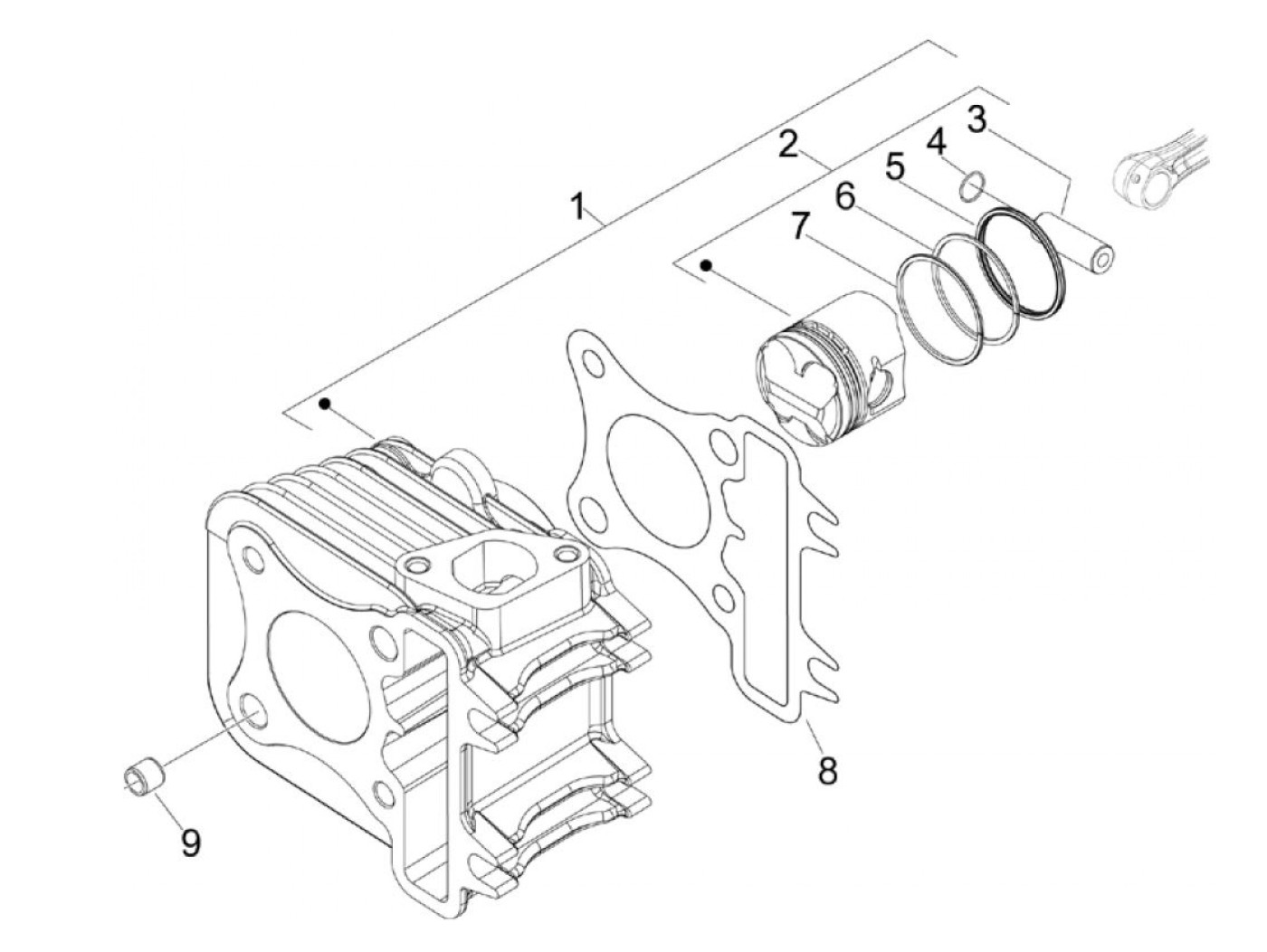 1
2
3
4
5
6
7
8
9