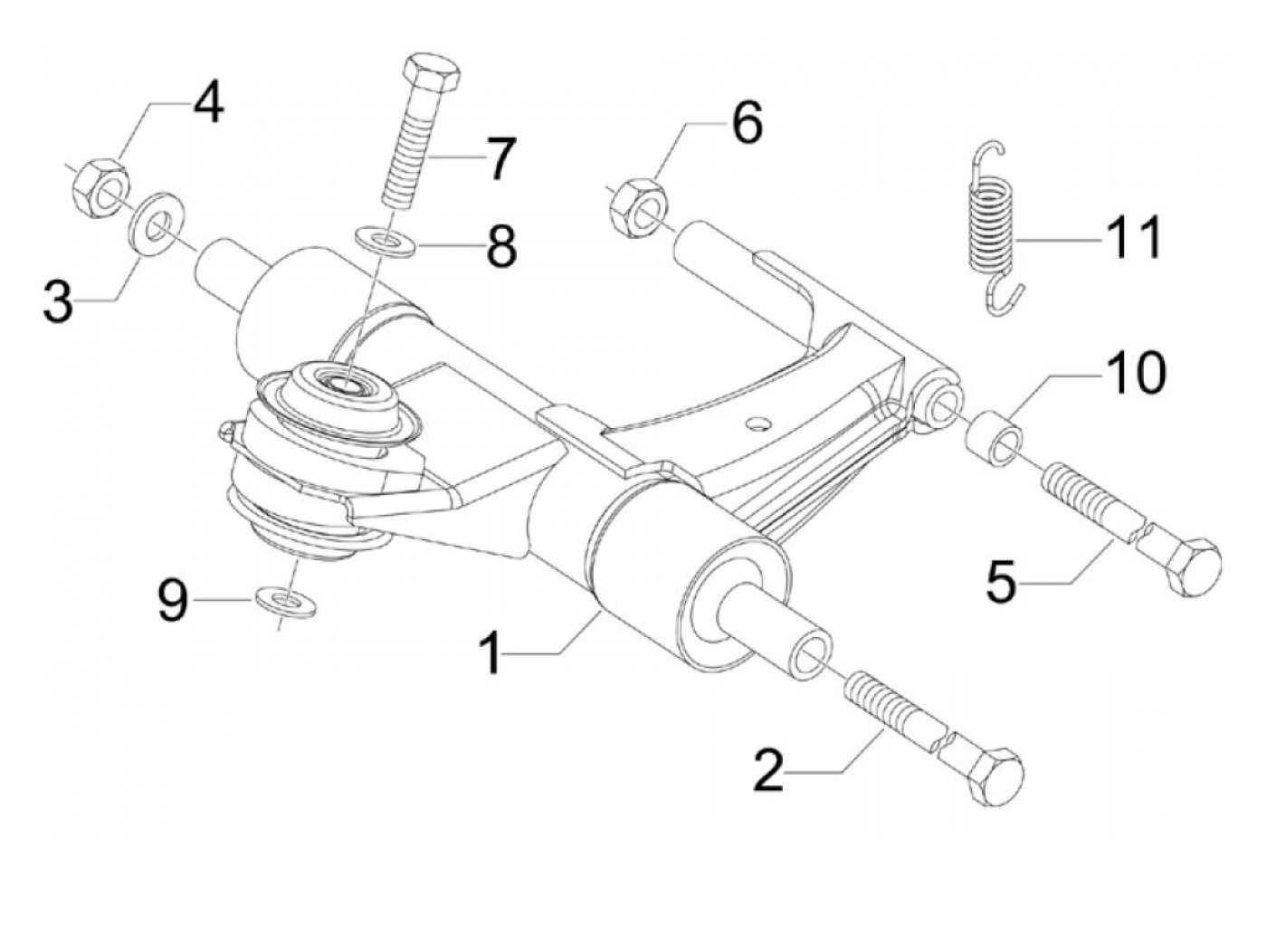 4
7
6
11
8
3
10
5
9
1
2