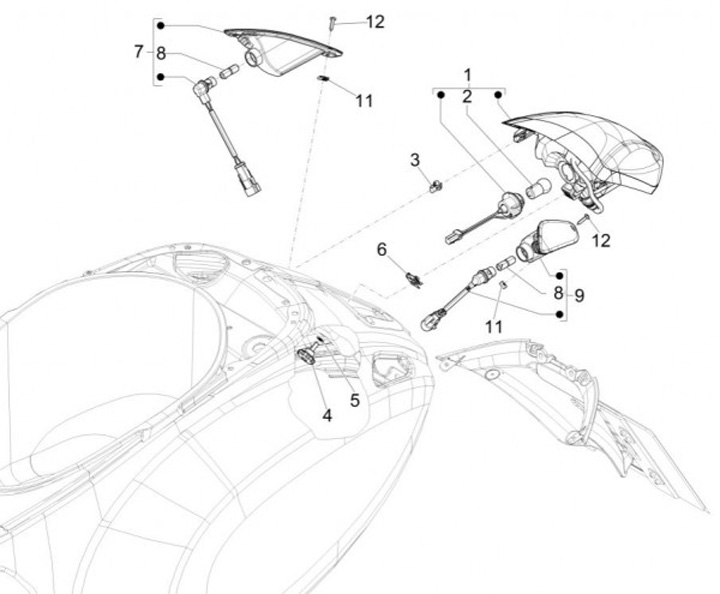 12
7
8
11
1
2
3
12
6
8
9
11
5
4