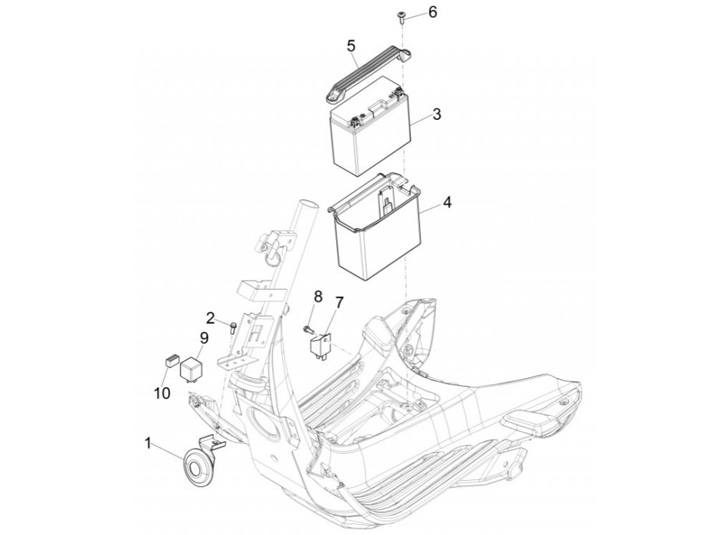 6
5
3
4
8
7
2
9
10
1