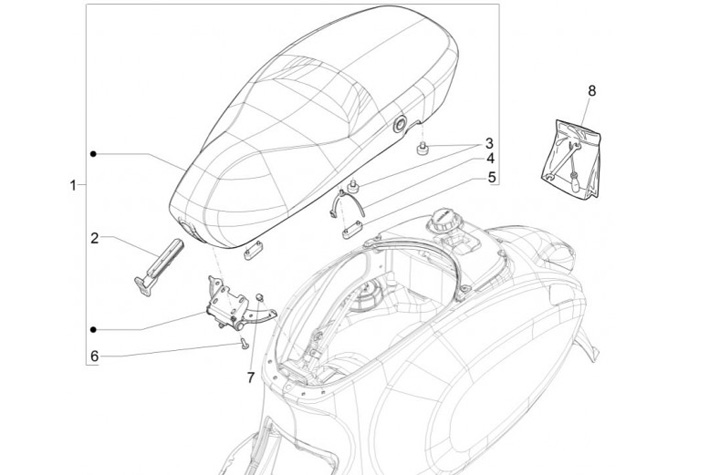 8
3
4
5
1
2
6
7