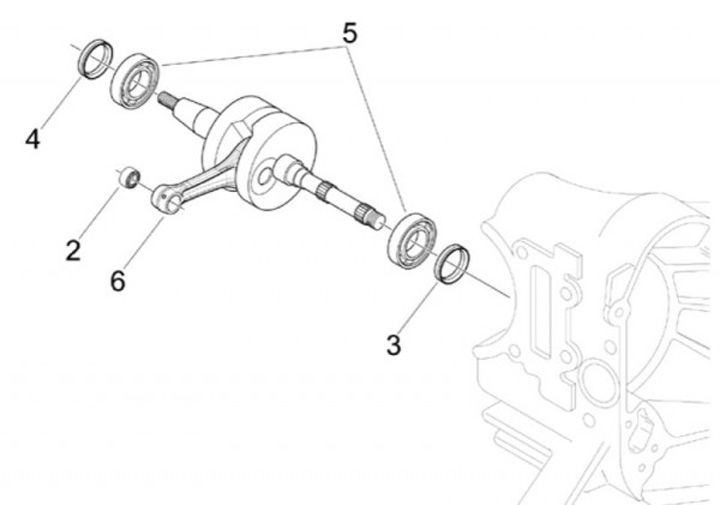 5
4
2
6
3