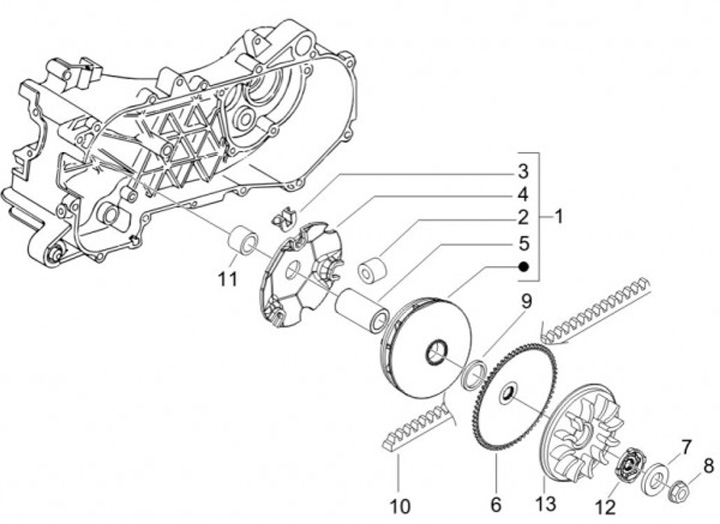 3
4
2
1
5
11
9
7
8
10
6
13
12