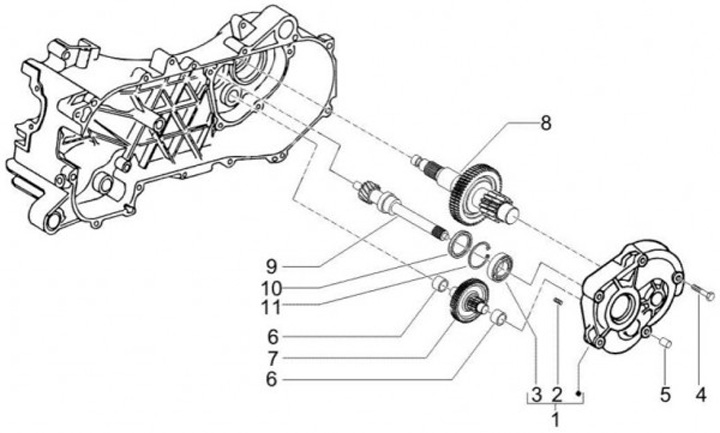 8
9
10
11
6
7
6
3
2
1
5
4