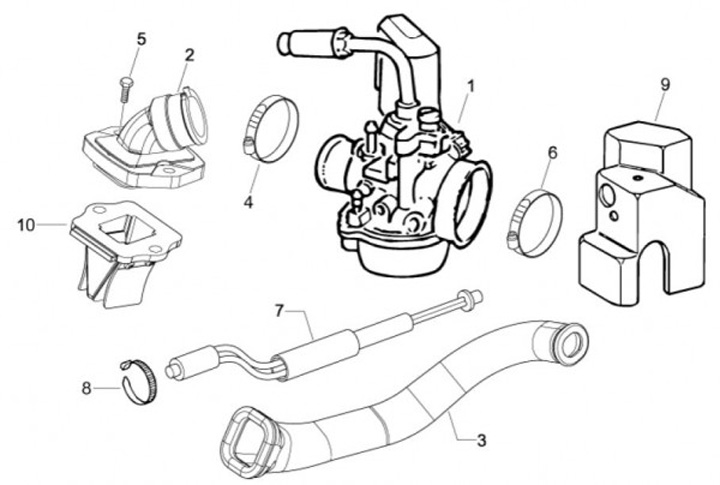 5
2
1
9
4
6
10
7
8
3