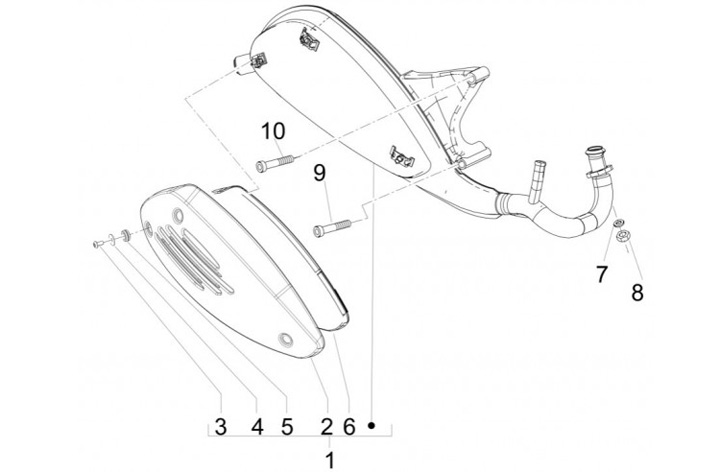 10
9
7
8
3 4 5 2 6 •
1