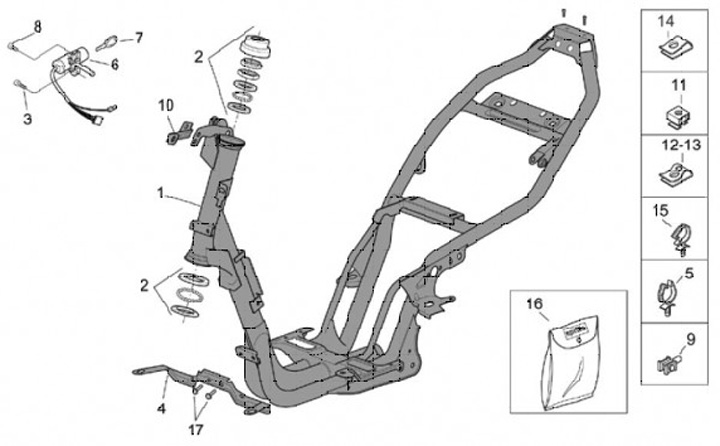 8
7
6
3
2
10
1
2
4
17
14
11
12-13
15
5
16
9