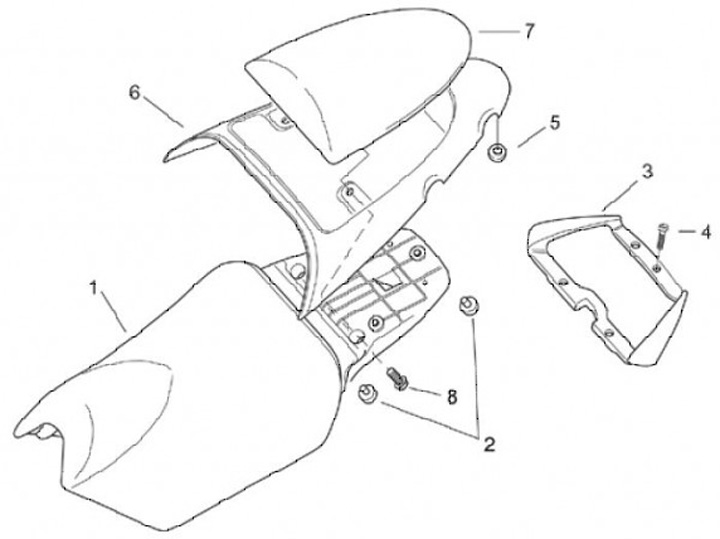 7
6
5
3
4
1
8
2