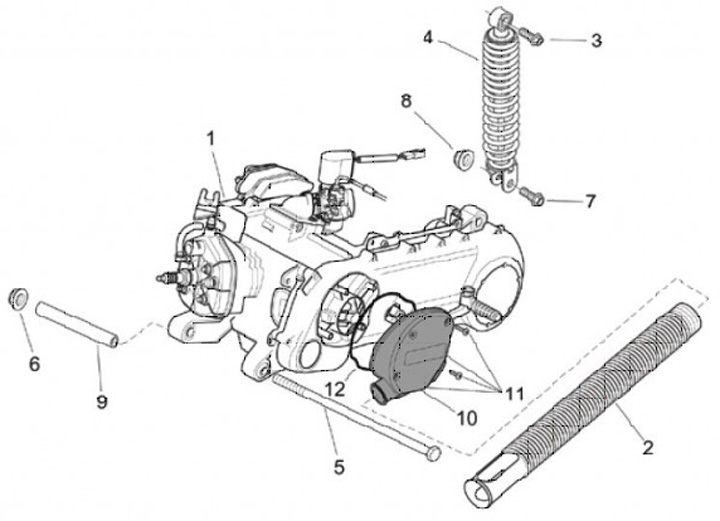 4
3
8
1
7
6
9
12
11
10
5
2