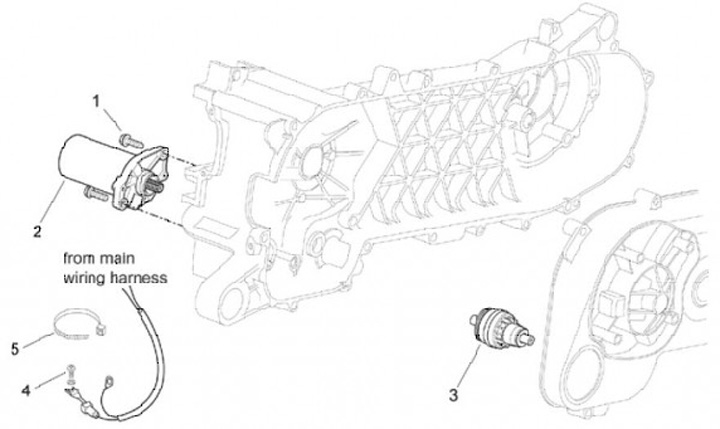 1

2

from main wiring harness

5

4

3