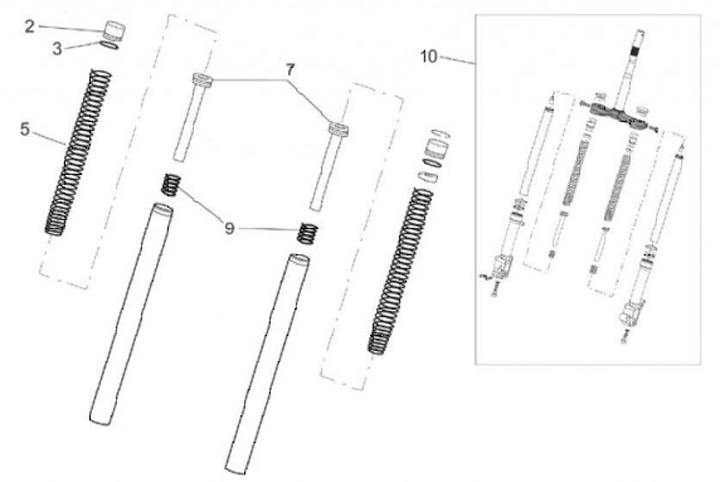 2
3
5
7
9
10