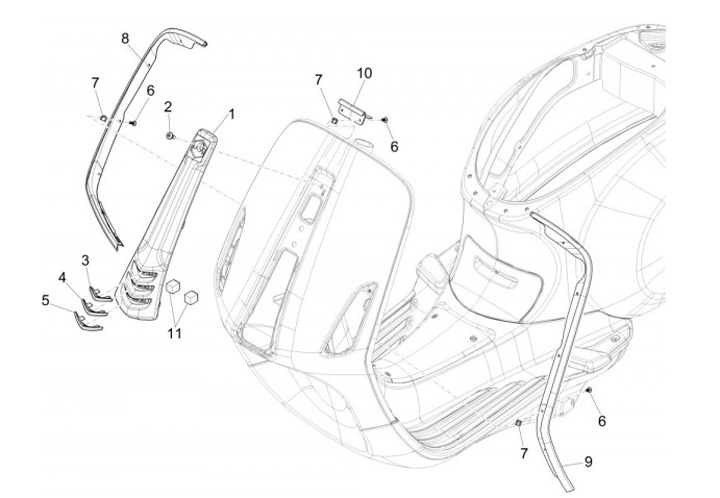 8
7
6
2
1
7
10
6
3
4
5
11
6
7
9