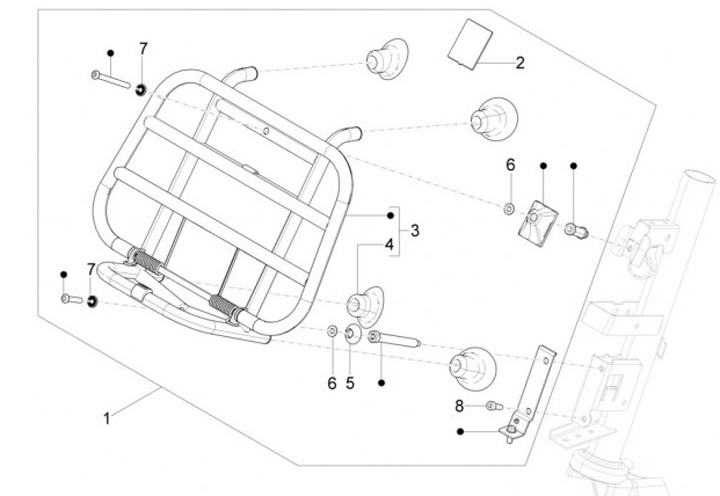 7
2
6
3
4
7
6
5
8
1