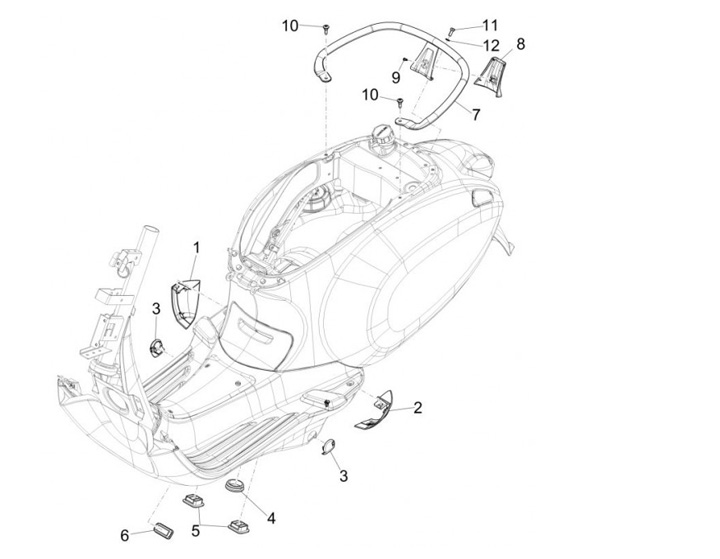 10
11
12
8
9
10
7
1
3
2
3
4
5
6