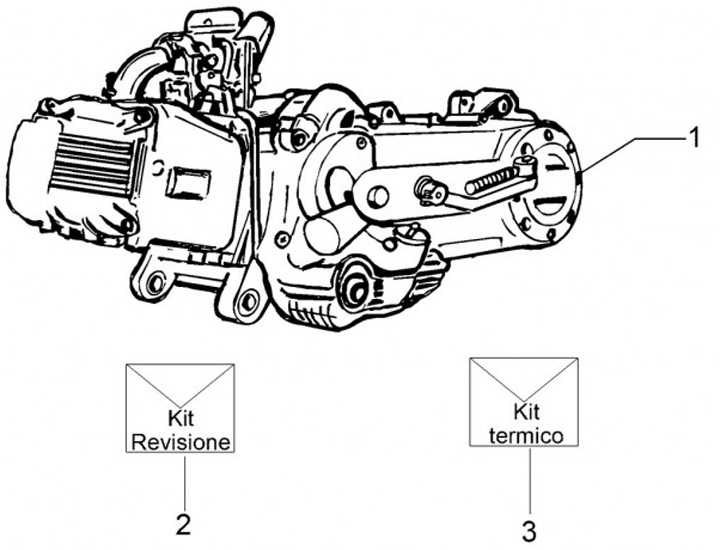 1

Kit
Revisione

2

Kit
termico

3