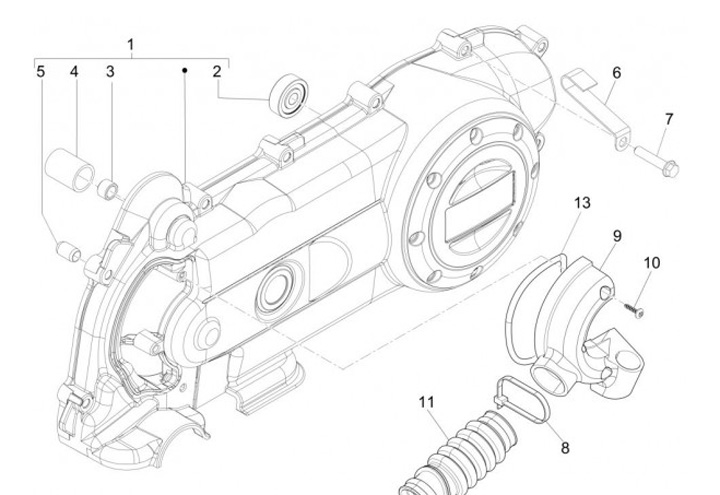 1
5
4
3
2
6
7
13
9
10
11
8