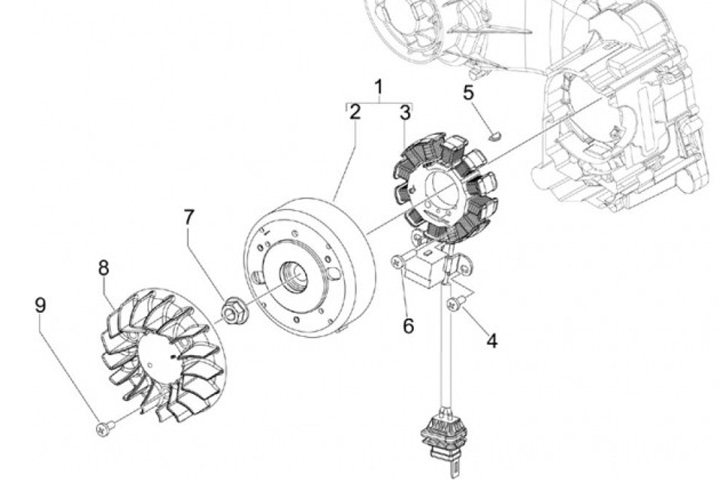 1
2
3
5
7
8
9
6
4