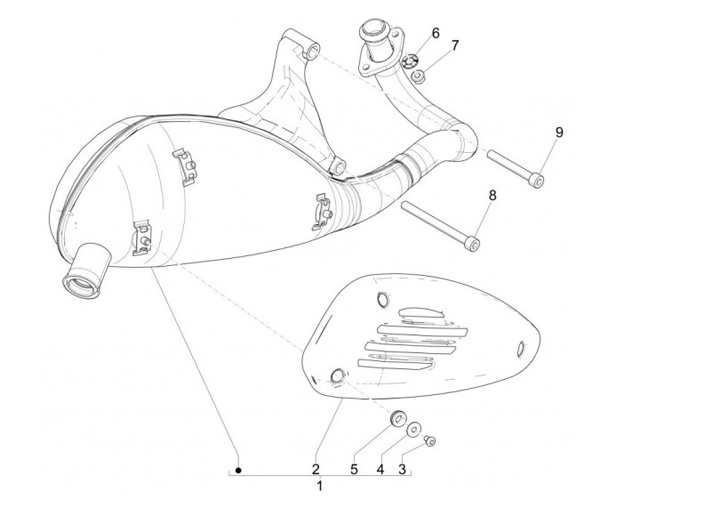 6
7
9
8
2
5
4
3
1