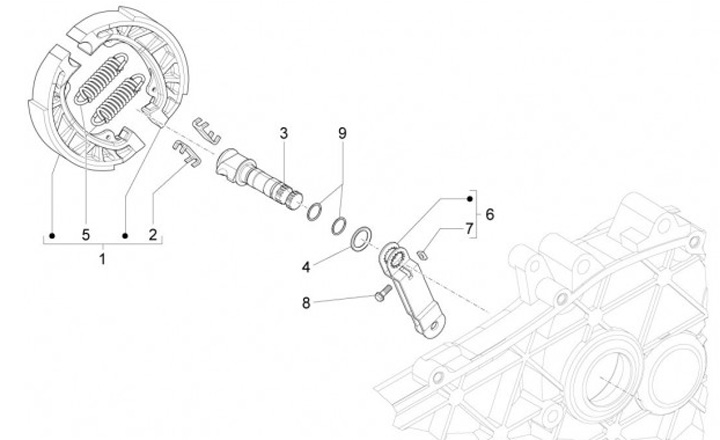 3
9
6
7
5
2
1
4
8