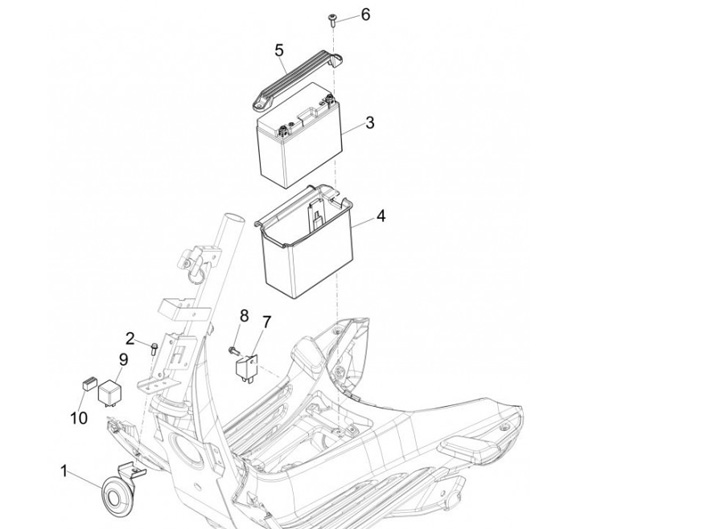 6
5
3
4
8
7
2
9
10
1