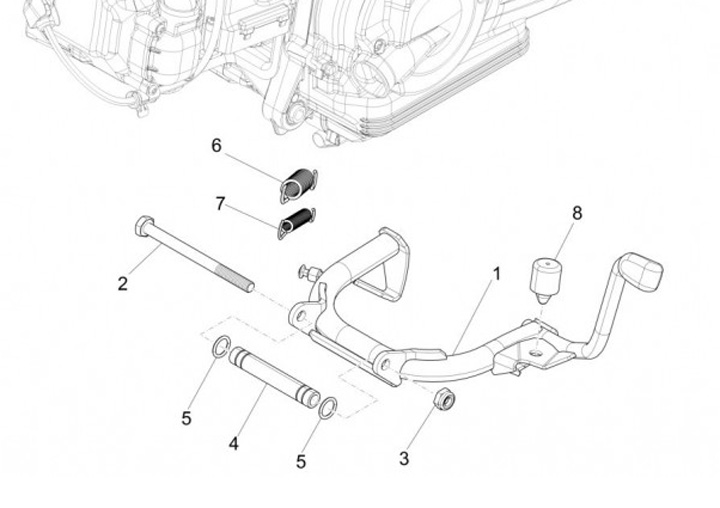 6
7
8
2
1
5
4
5
3