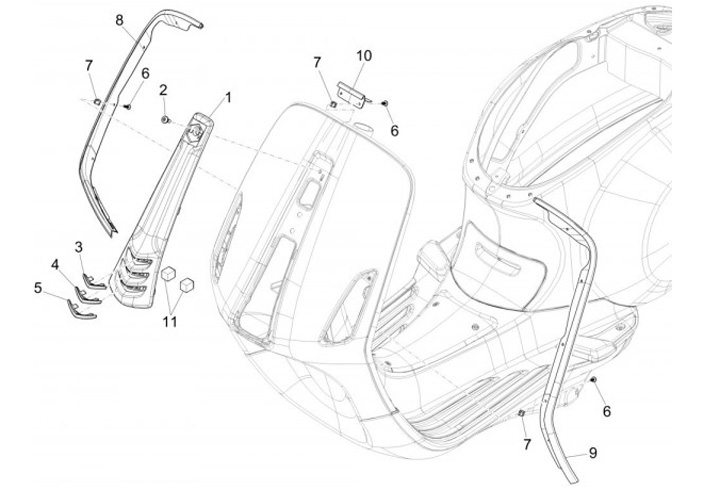 8
7
6
2
1
7
10
6
3
4
5
11
6
7
9