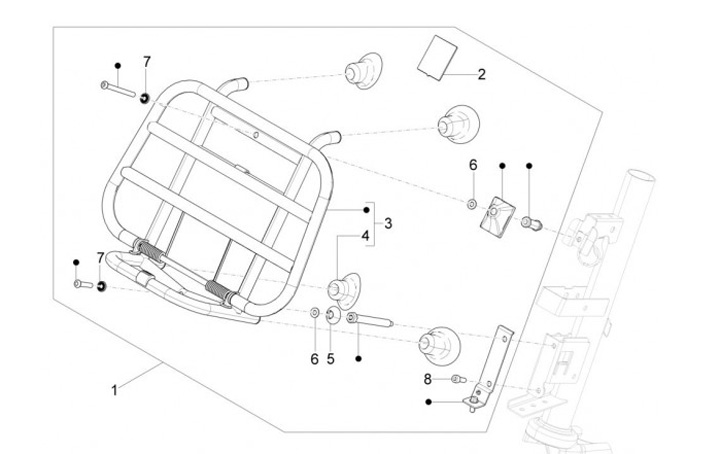 7
2
6
3
4
7
6
5
8
1