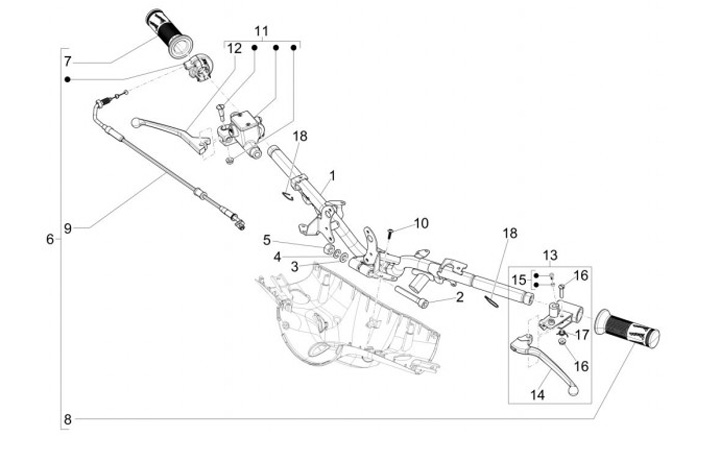 11
12
7
18
1
9
6
10
5
4
3
18
13
15
16
2
17
16
14
8