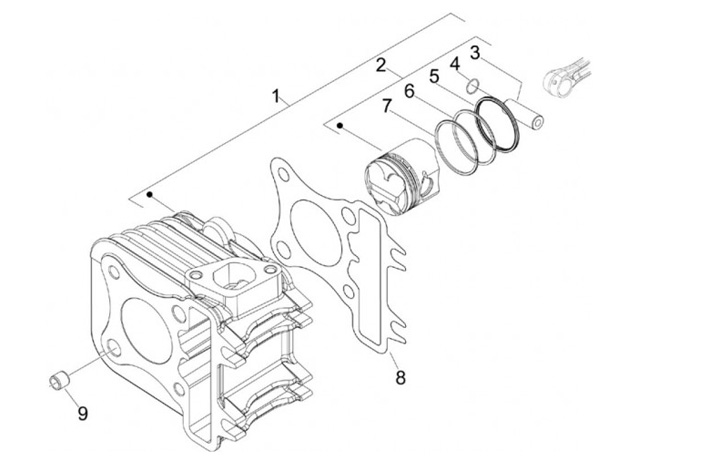 1
2
3
4
5
6
7
8
9