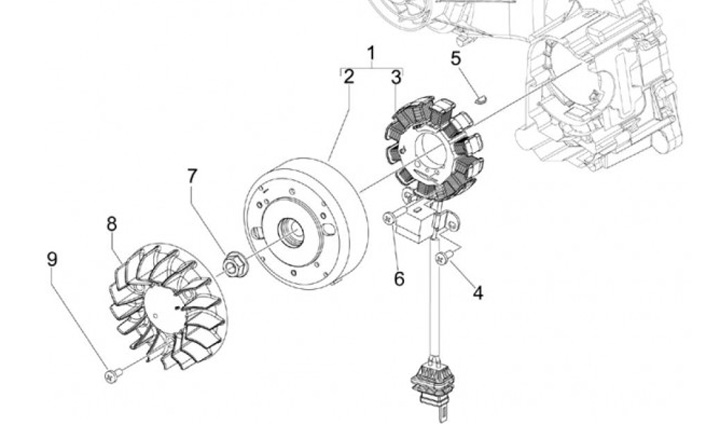 1
2
3
5
7
8
9
6
4