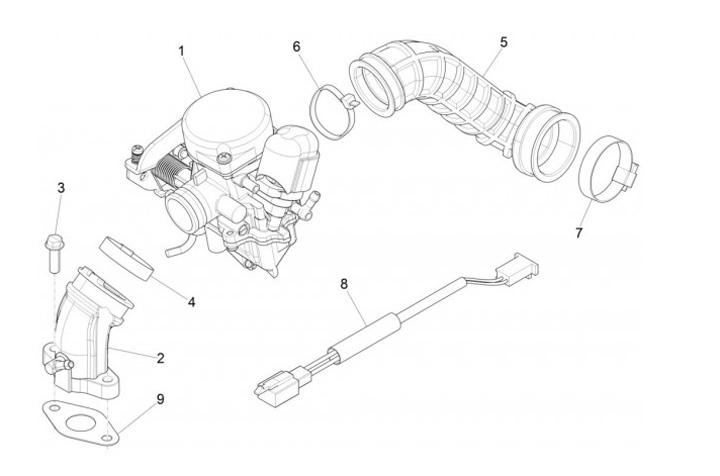 1
6
5
3
7
4
8
2
9