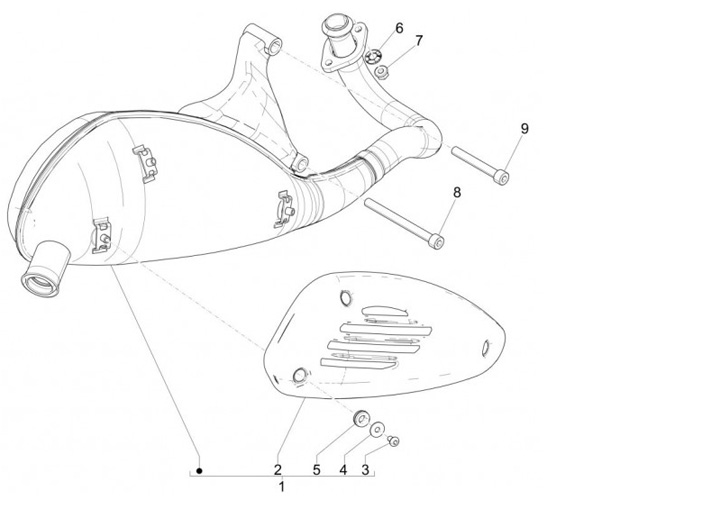 6
7
9
8
2
5
4
3
1