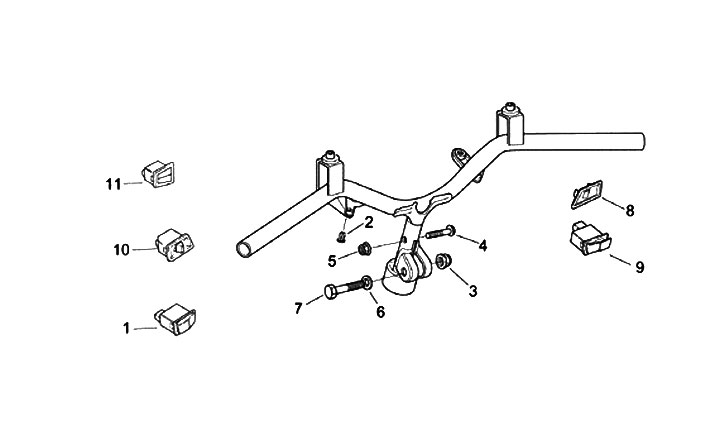 11
10
1
2
5
7
6
4
3
8
9