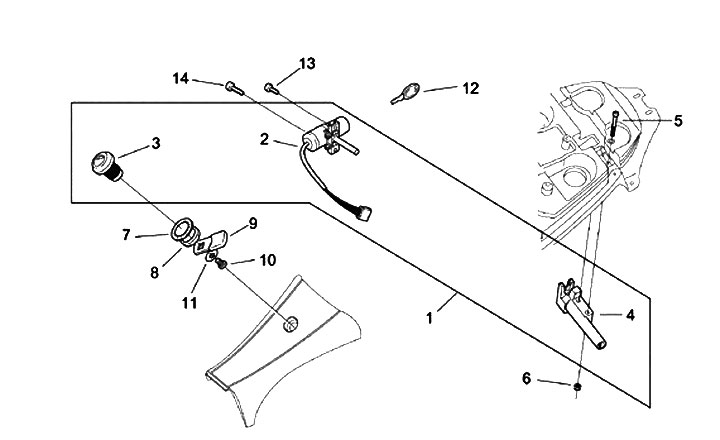 14
13
12
5
3
2
7
9
8
10
11
1
4
6