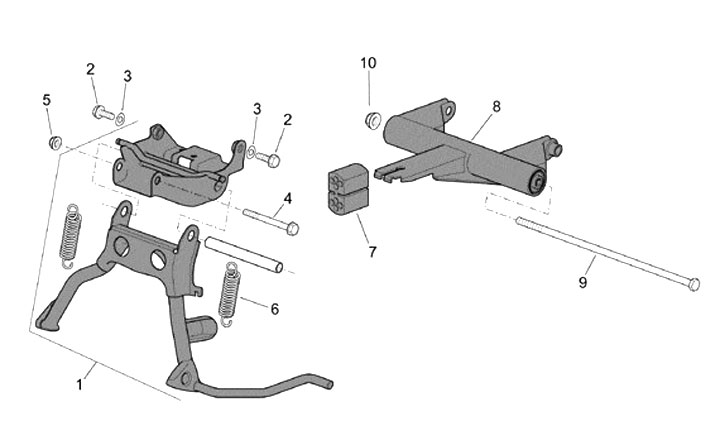 2
3
5
3
2
4
6
1
10
8
7
9