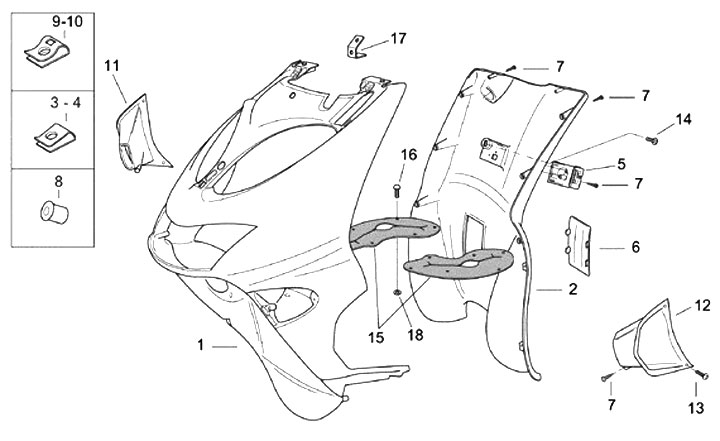 9-10
3 - 4
8
11
17
7
7
14
16
5
7
6
2
12
15
18
1
7
13