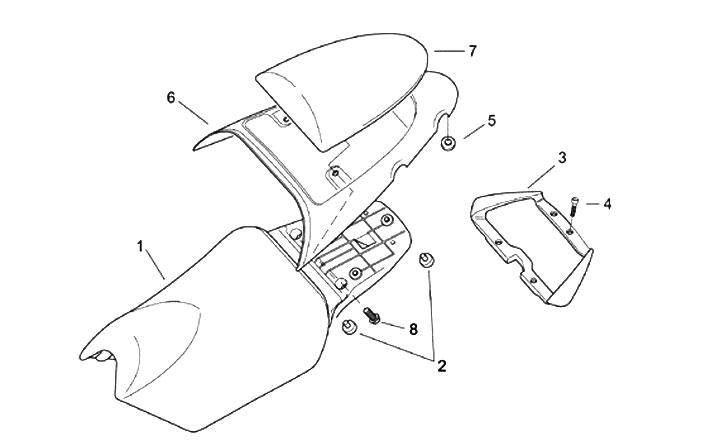 7
6
5
3
4
1
8
2