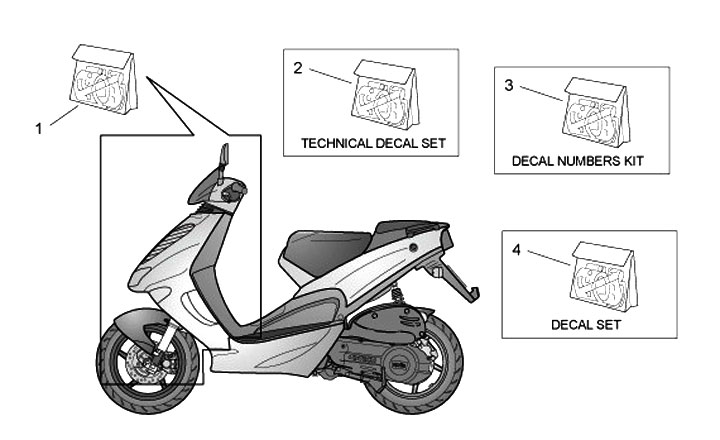 1

2

TECHNICAL DECAL SET

3

DECAL NUMBERS KIT

4

DECAL SET