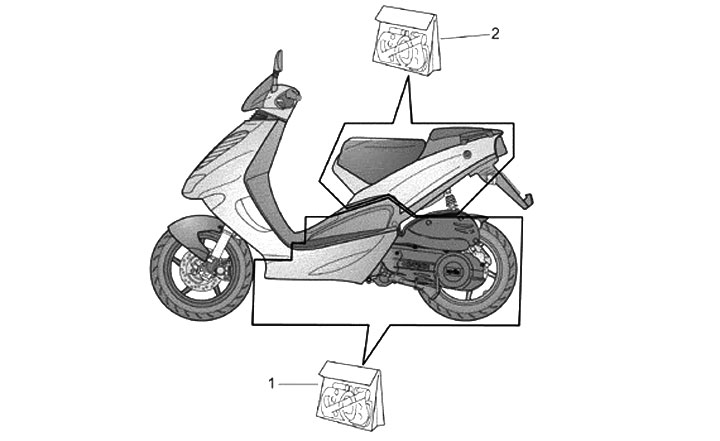 2

1