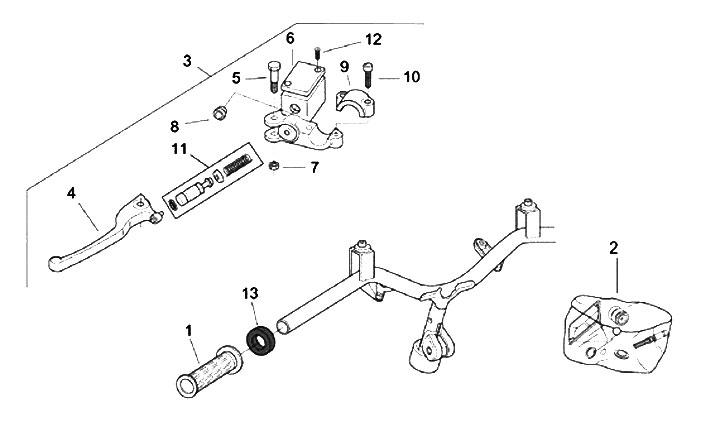 3
6
12
5
9
10
8
11
7
4
2
13
1