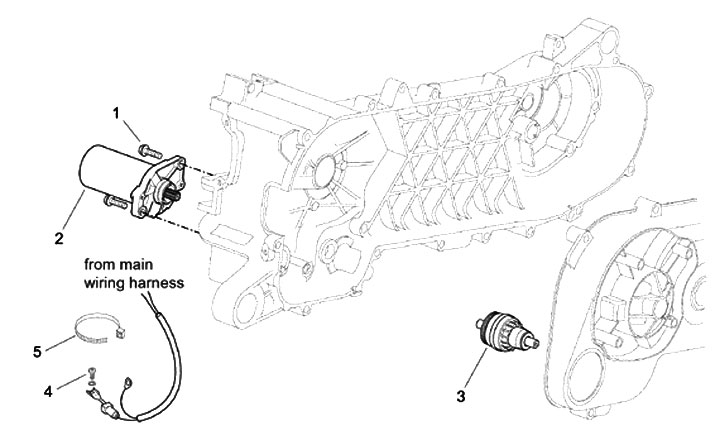 1

2

from main wiring harness

5

4

3