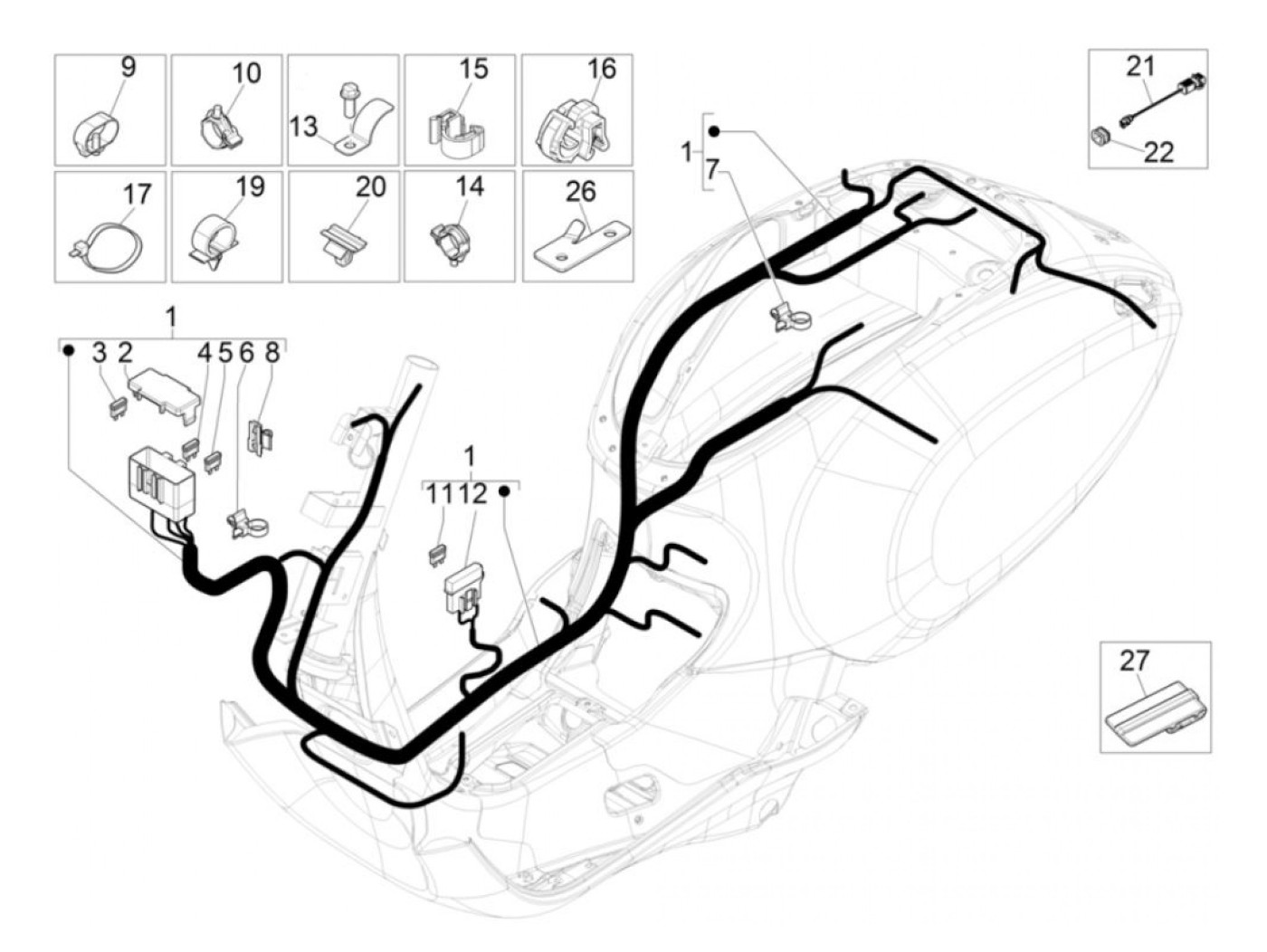 9
10
13
15
16
17
19
20
14
26
21
22
1
7
1
3
2
4
5
6
8
1
11
12
27