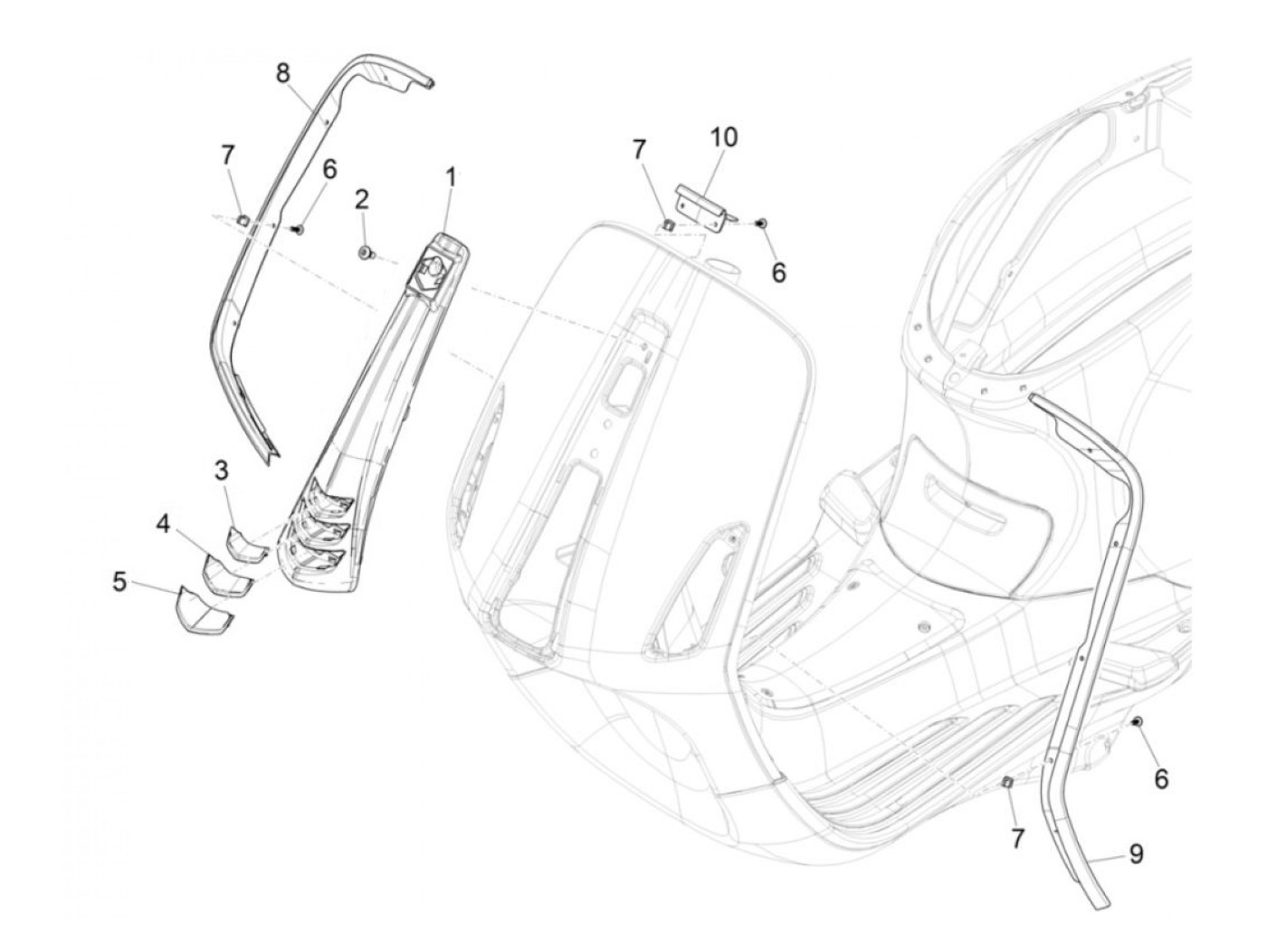 8
7
6
2
1
7
10
6
3
4
5
6
7
9