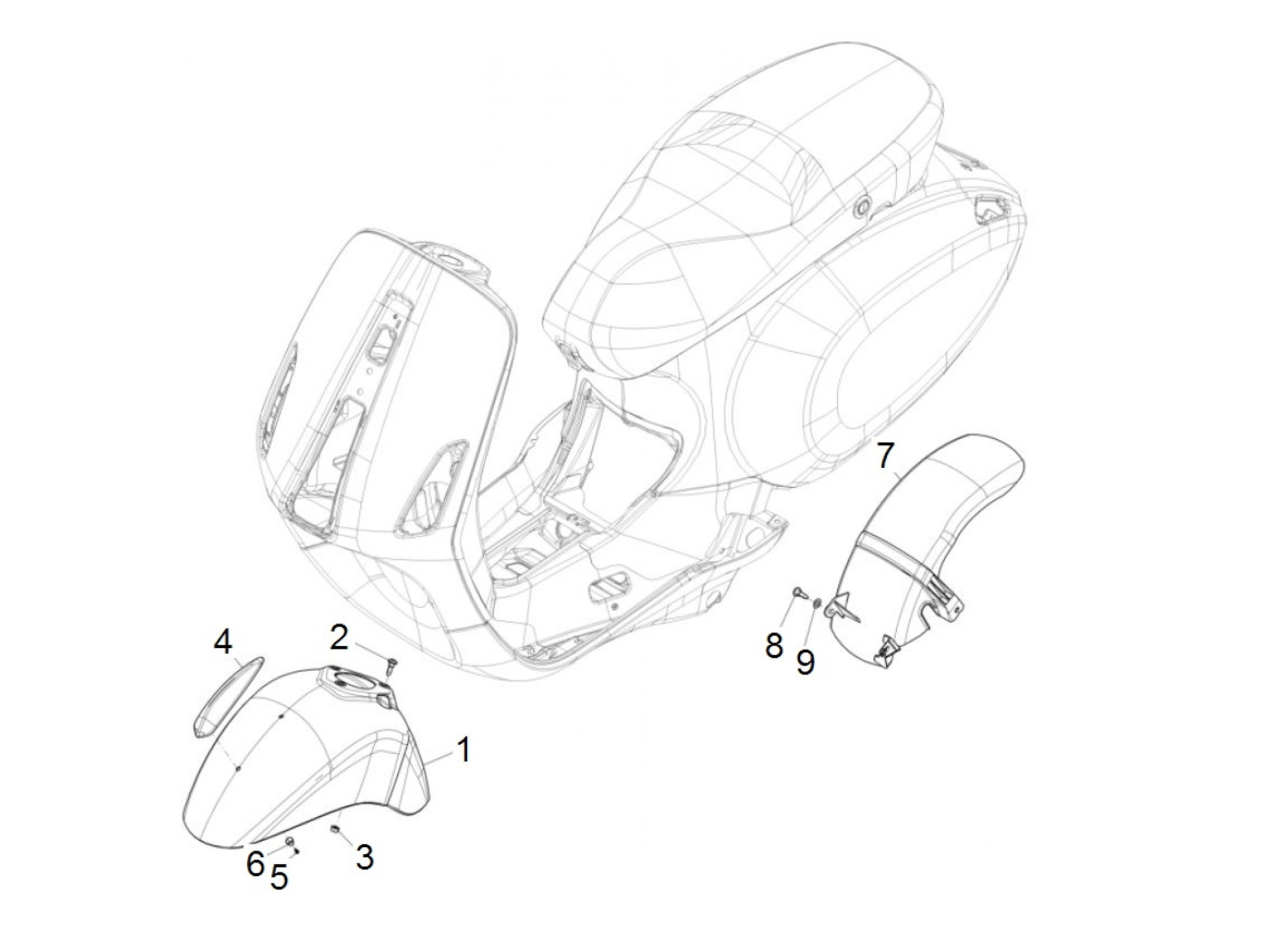 7
4
2
8
9
1
6
5
3