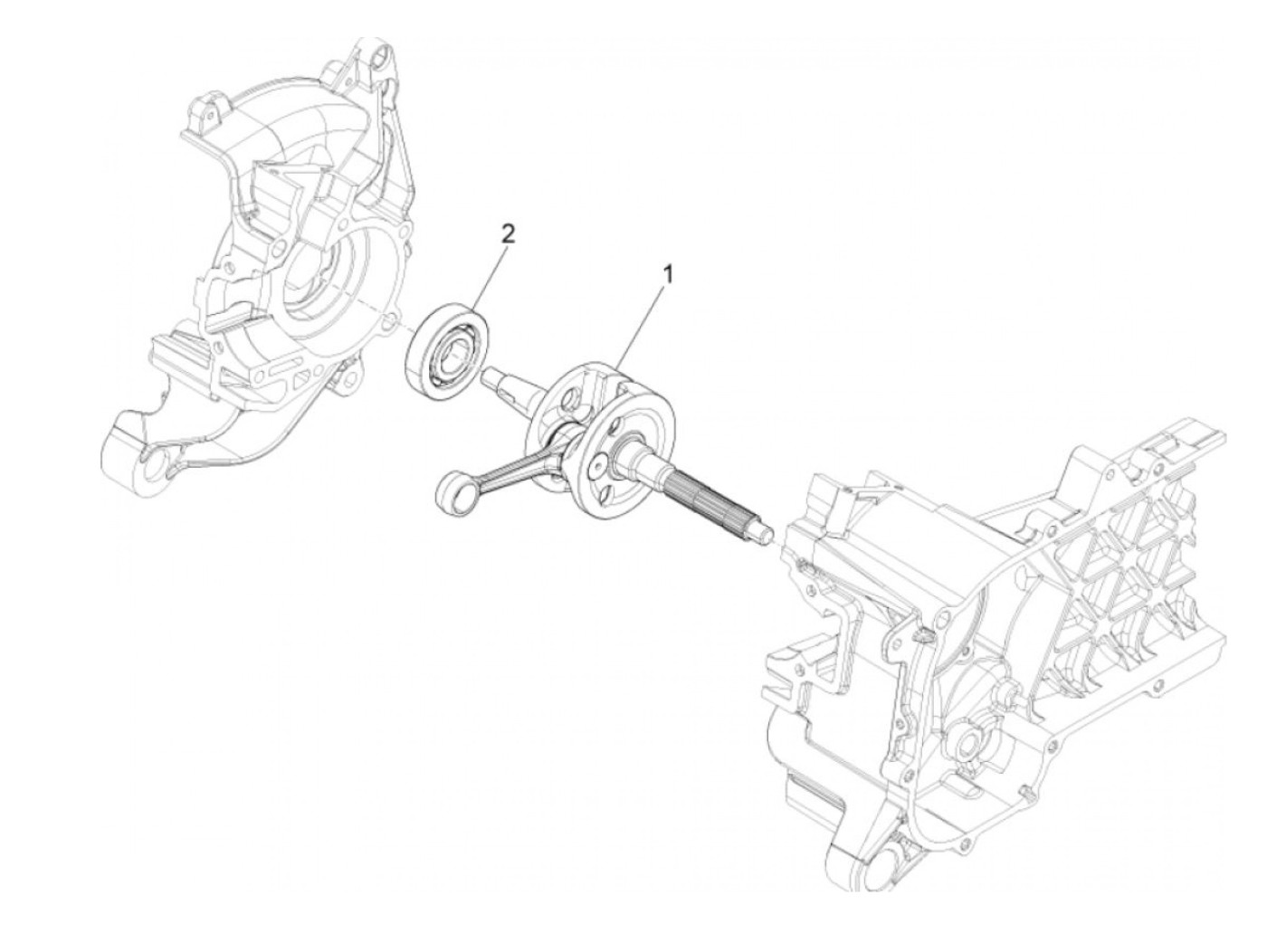 2

1