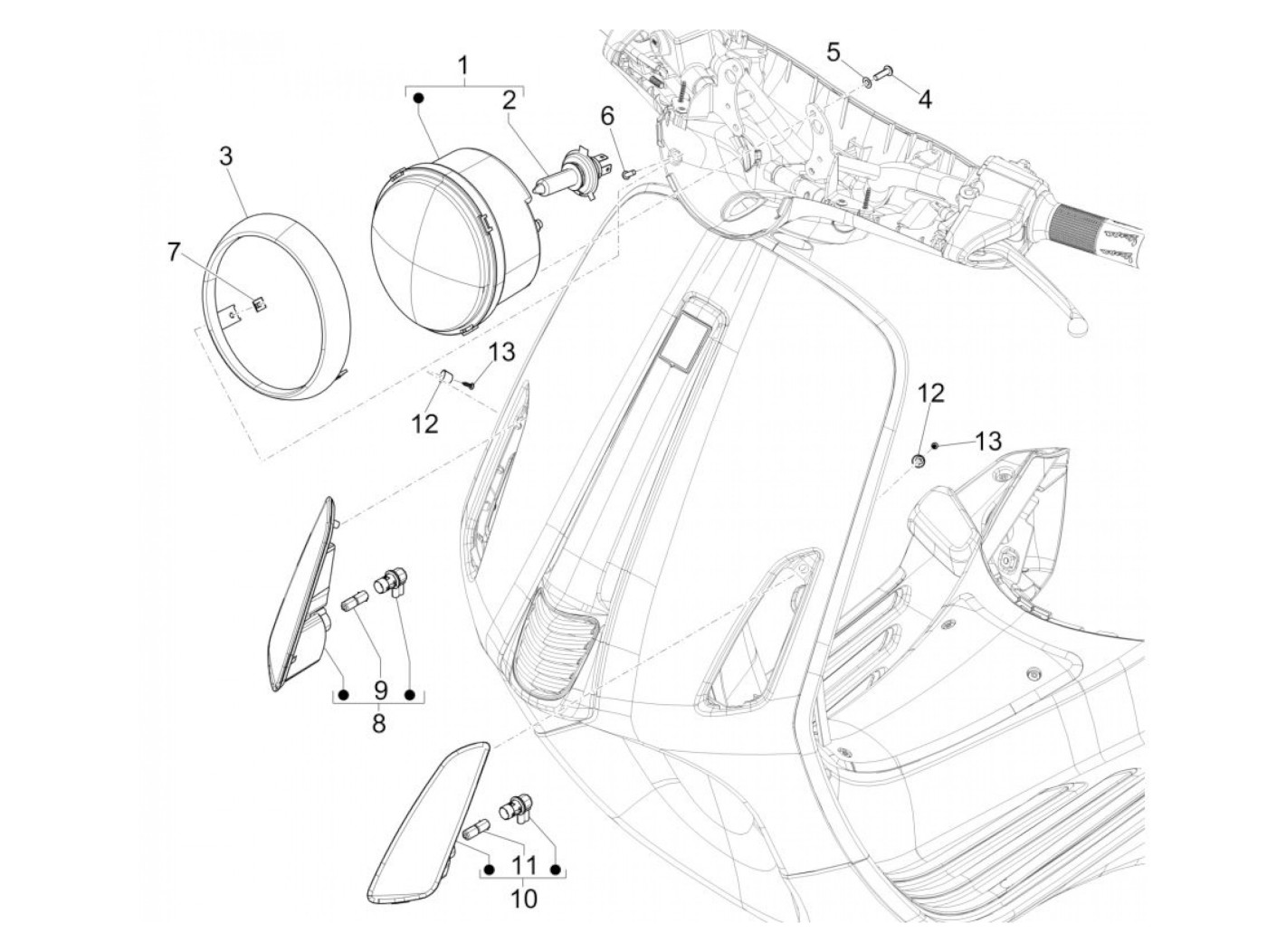 1
2
3
5
4
6
7
13
12
12
13
9
8
11
10