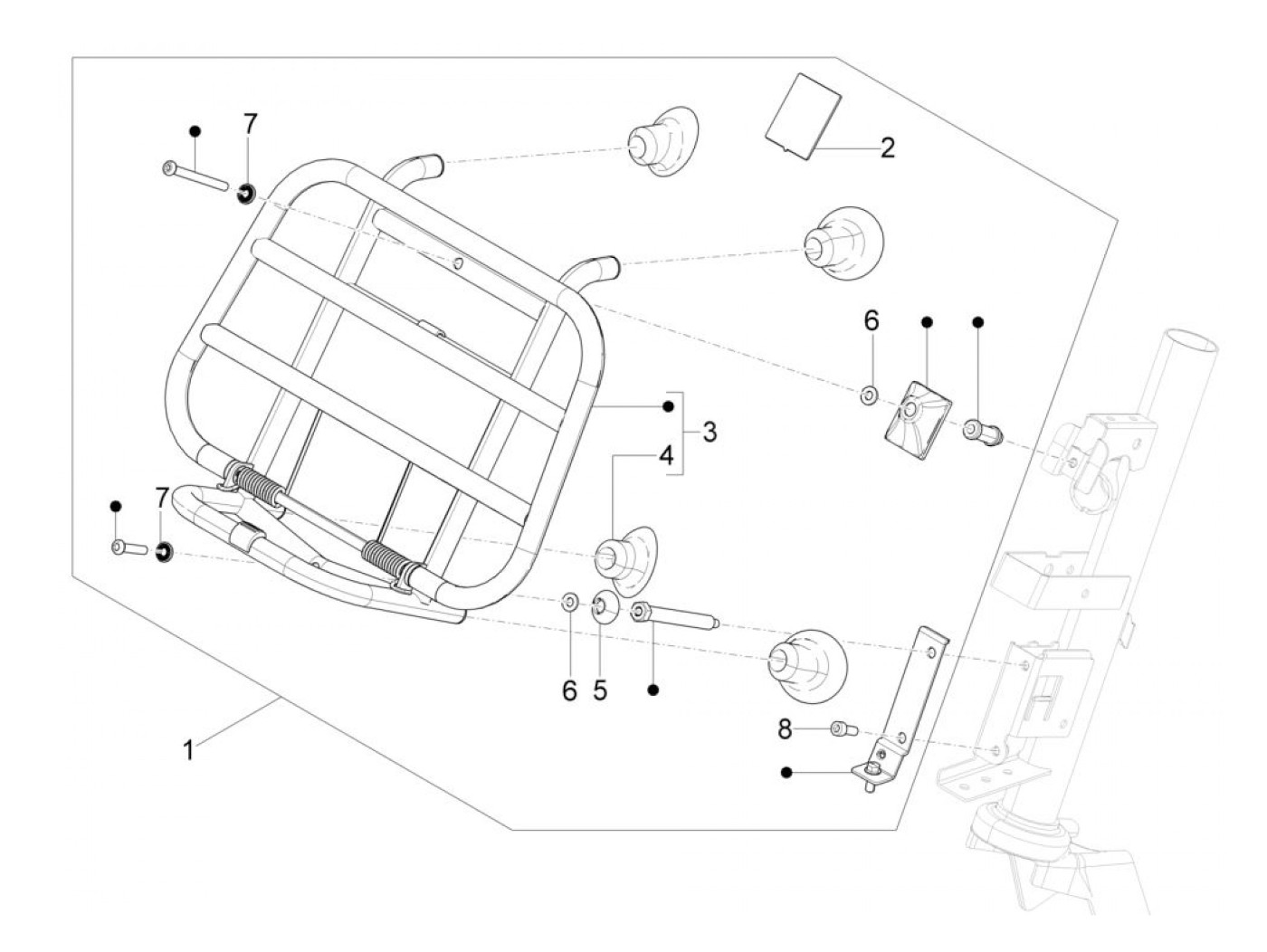 7
2
6
3
4
7
6
5
8
1