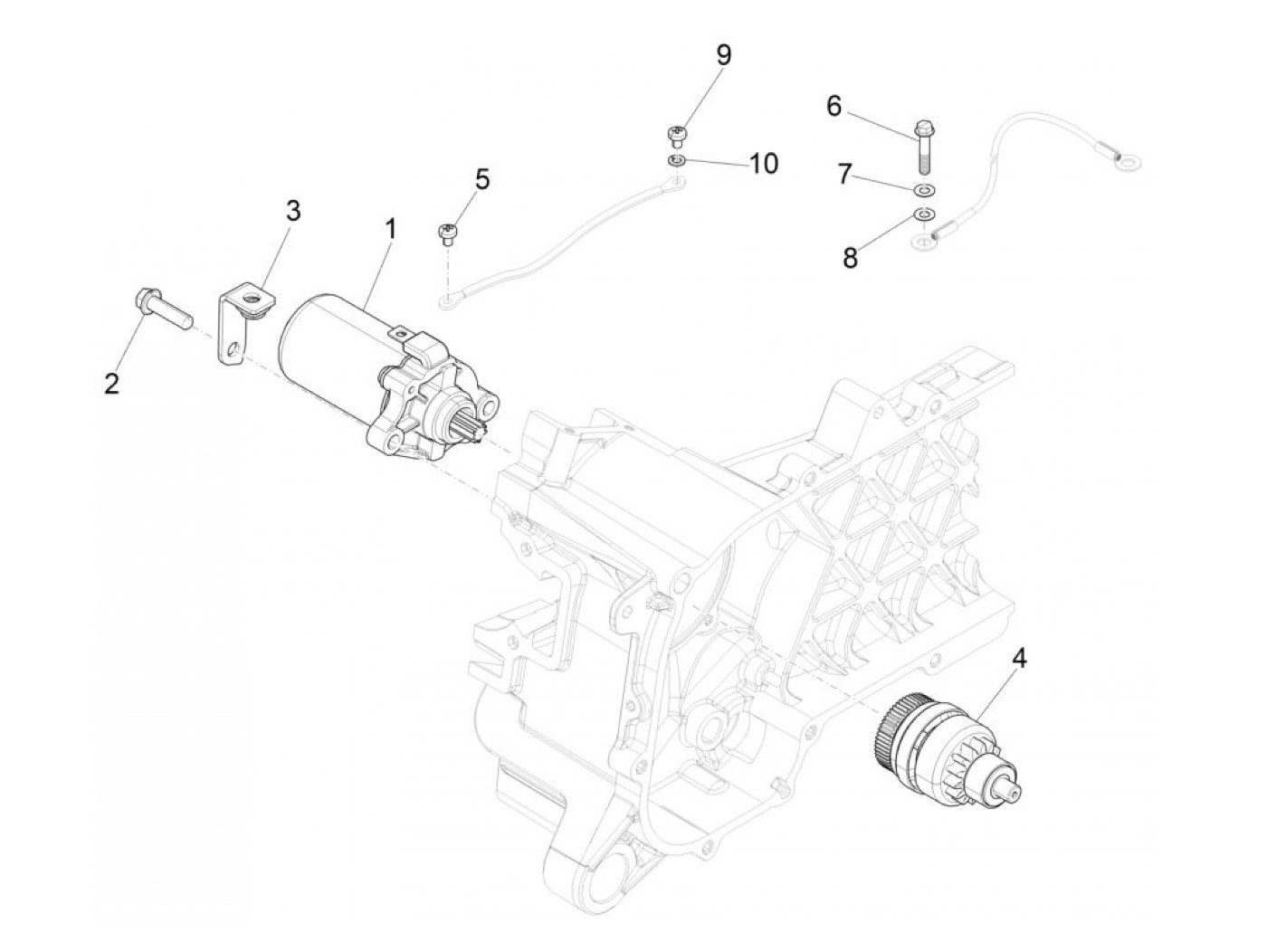 9
6
10
7
5
3
1
8
2
4